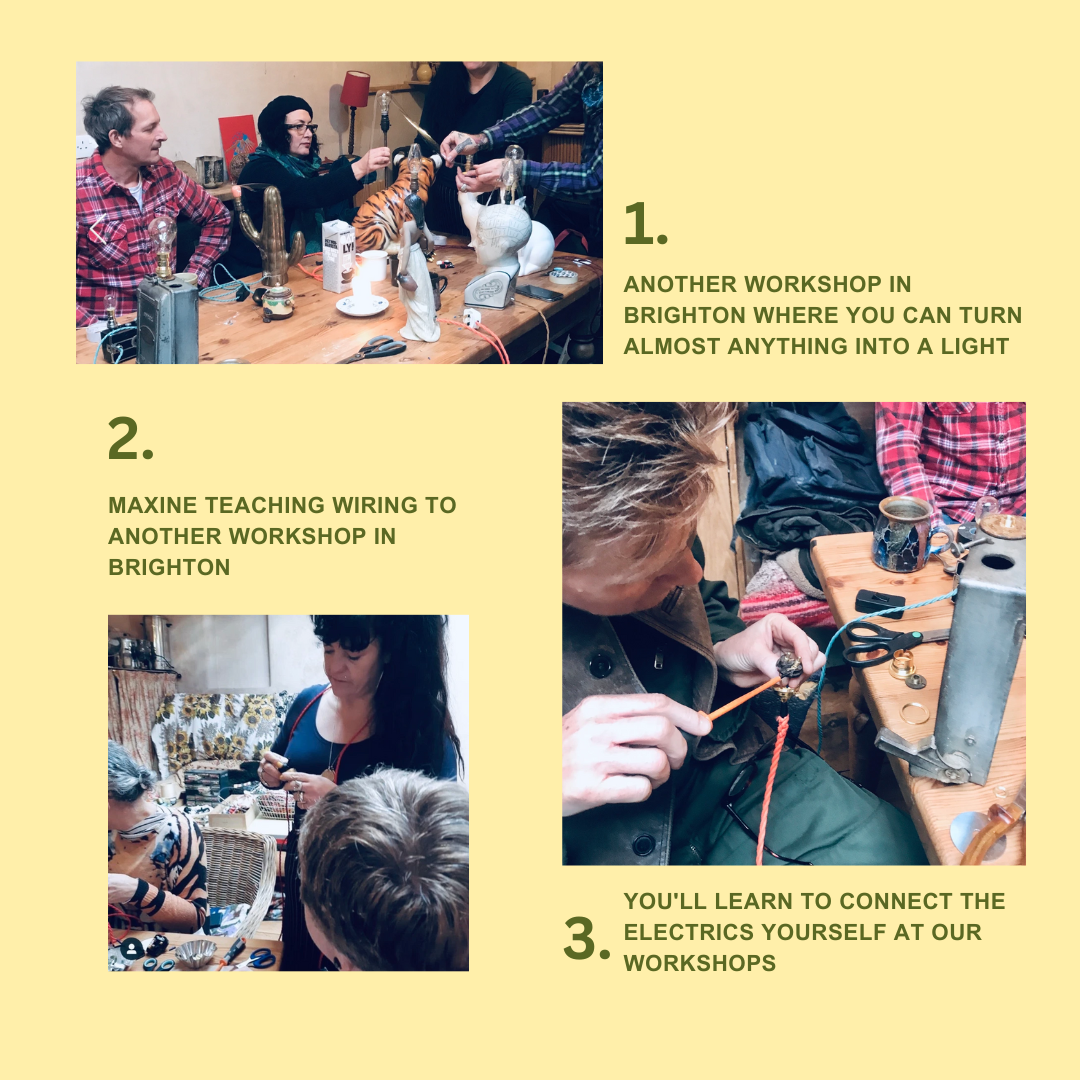 1.

ANOTHER WORKSHOP IN BRIGHTON WHERE YOU CAN TURN ALMOST ANYTHING INTO A LIGHT

2.

MAXINE TEACHING WIRING TO ANOTHER WORKSHOP IN BRIGHTON

3.

YOU'LL LEARN TO CONNECT THE ELECTRICS YOURSELF AT OUR WORKSHOPS